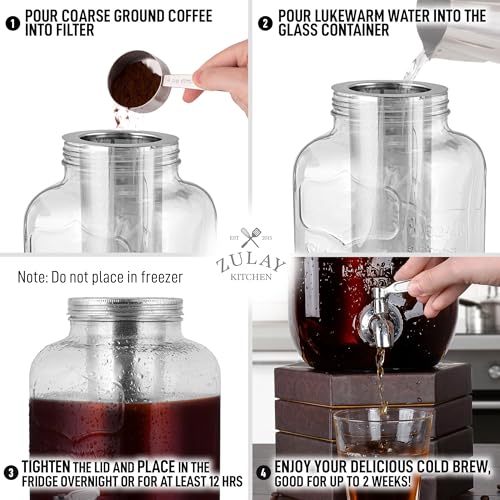 1 POUR COARSE GROUND COFFEE INTO FILTER

2 POUR LUKEWARM WATER INTO THE GLASS CONTAINER

EST 2015
ZULAY
KITCHEN

Note: Do not place in freezer

3 TIGHTEN THE LID AND PLACE IN THE FRIDGE OVERNIGHT OR FOR AT LEAST 12 HRS

4 ENJOY YOUR DELICIOUS COLD BREW, GOOD FOR UP TO 2 WEEKS!